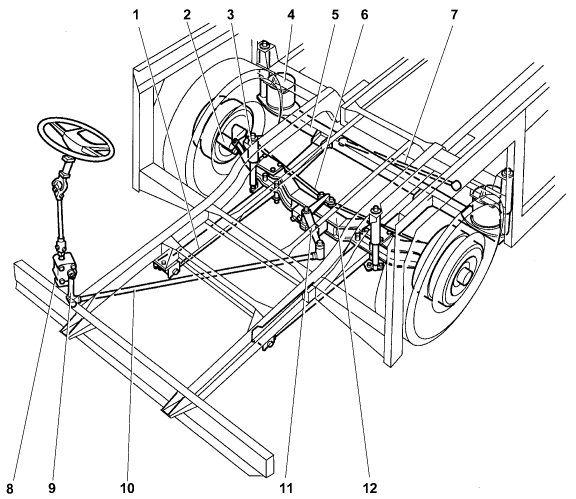 1 2 3 4 5 6 7

8 9 10 11 12